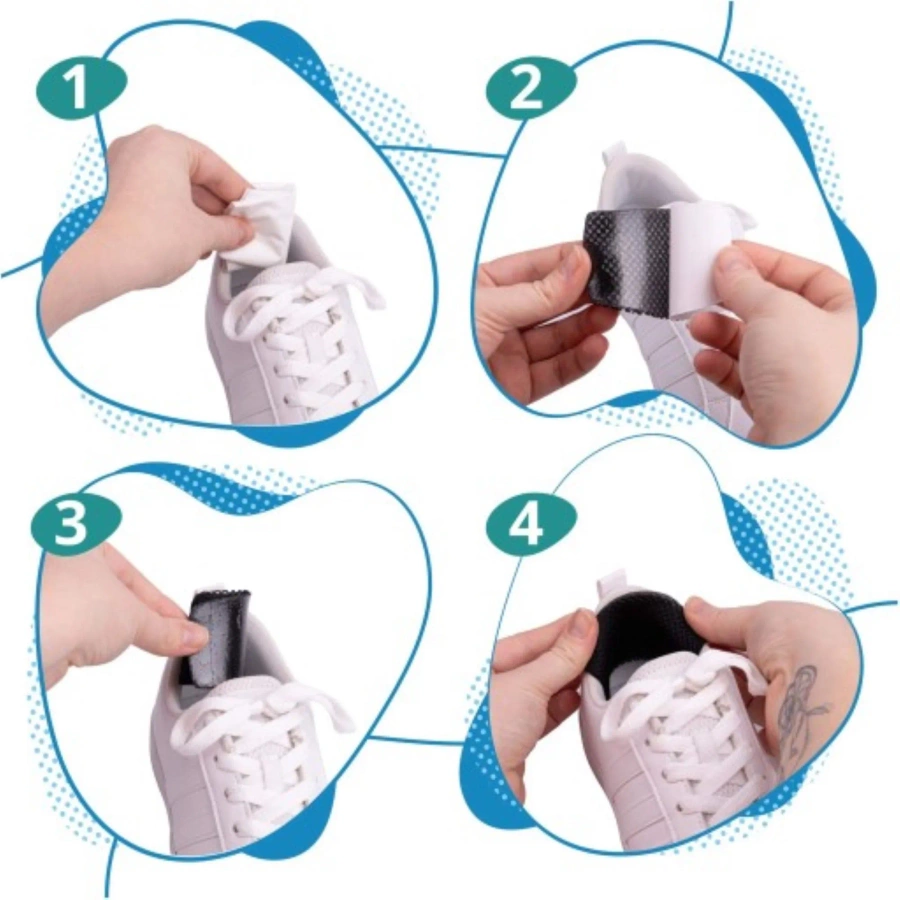 1

2

3

4